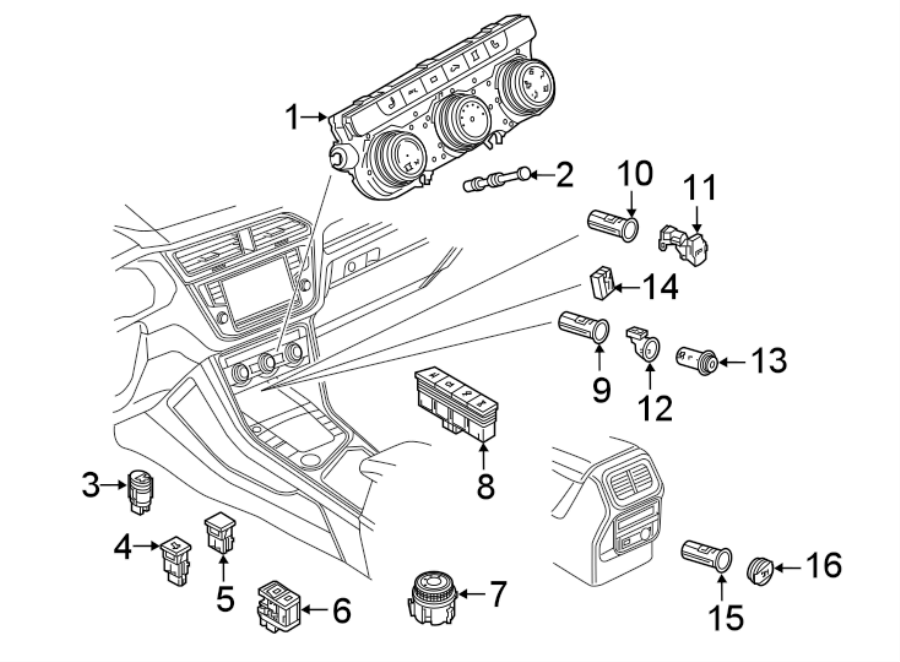 1
2
10
11
14
9
12
13
8
3
4
5
6
7
15
16