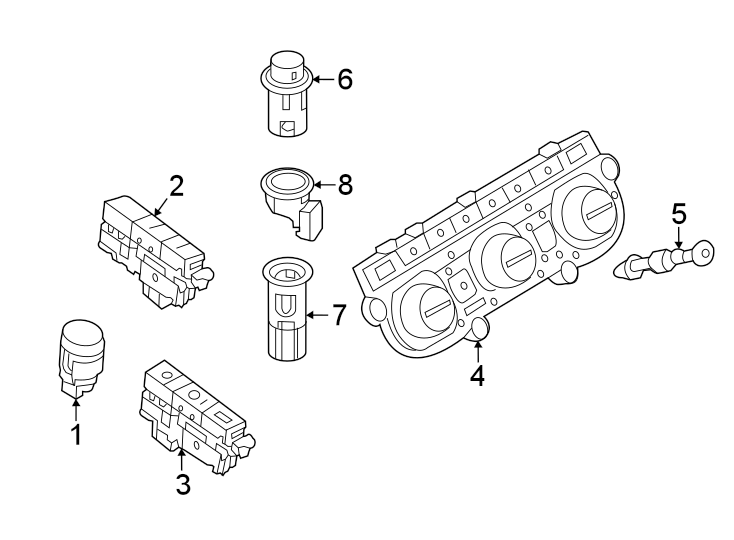 6
2
8
5
7
4
1
3