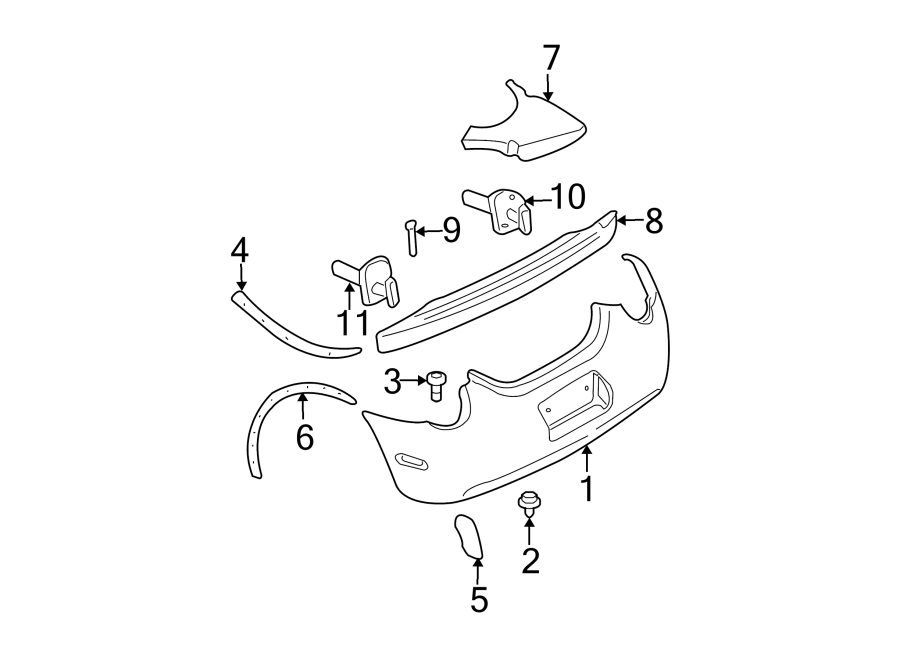 7
10
8
9
4
11
3
6
1
2
5