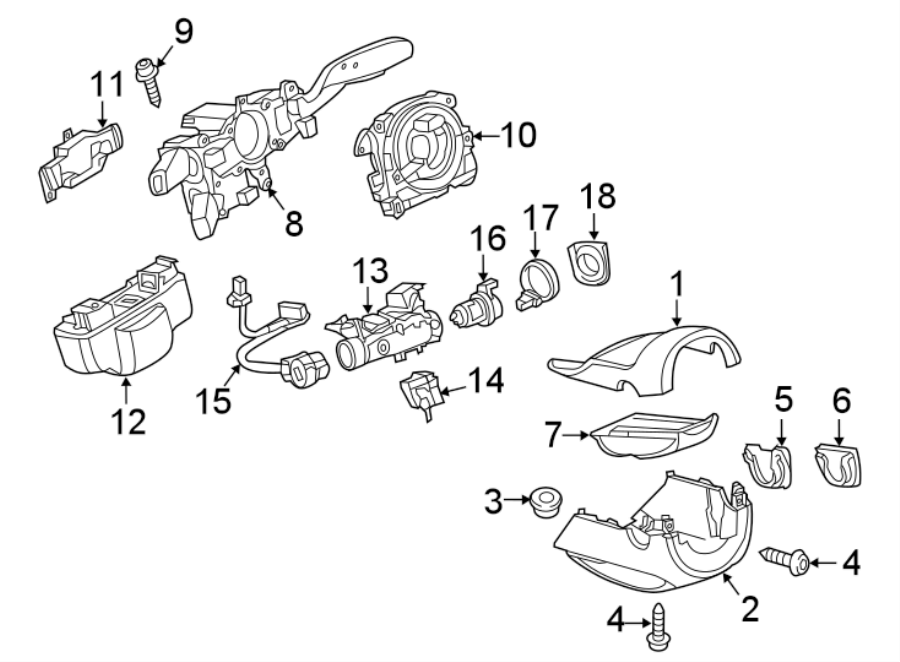 9
11
10
8
18
17
16
13
1
12
15
14
5
6
7
3
4
2
4