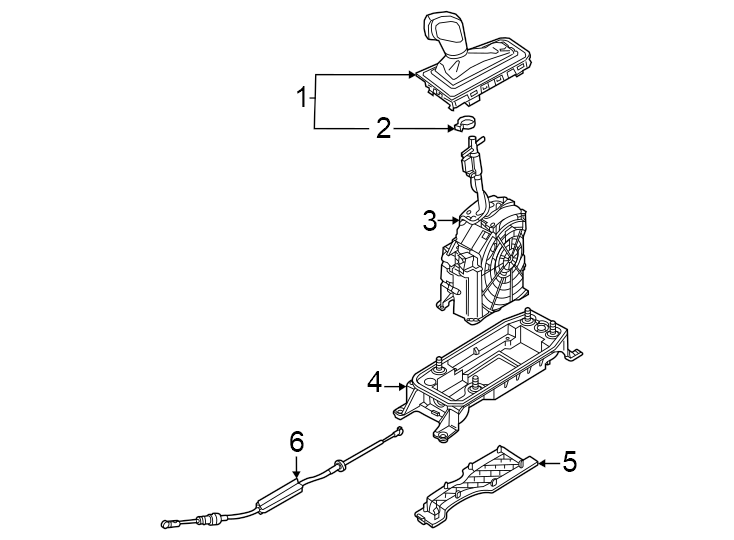 1
2
3
4
6
5