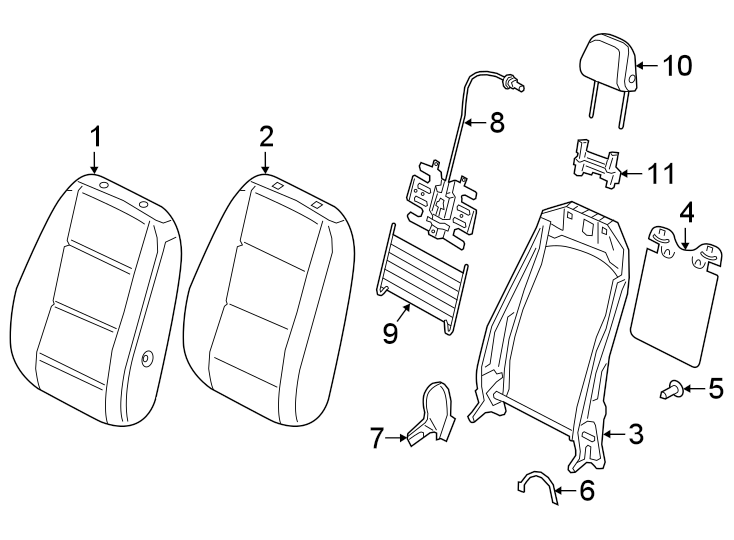 1
2
8
10
11
4
9
5
7
3
6