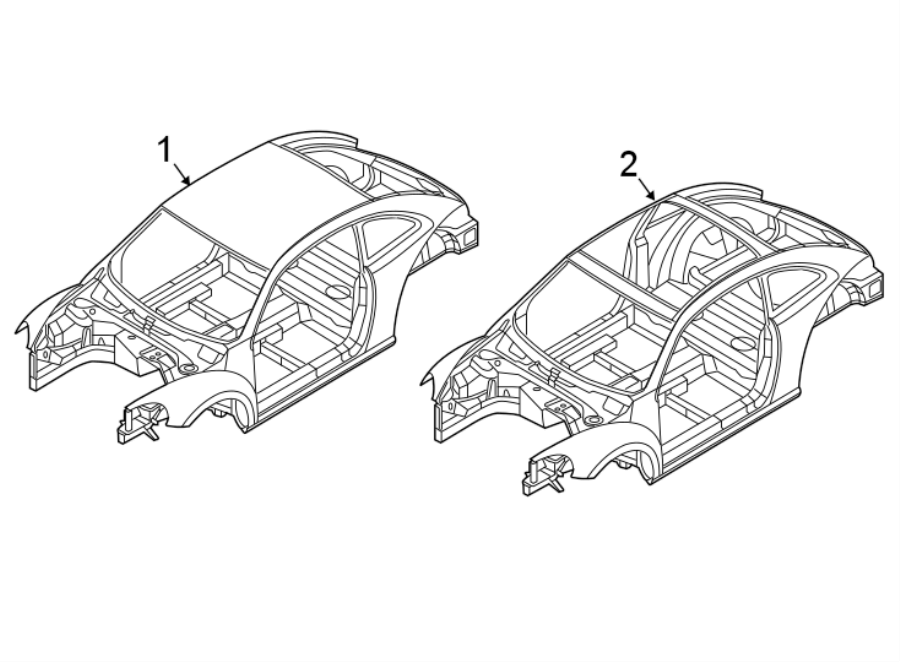 1

2