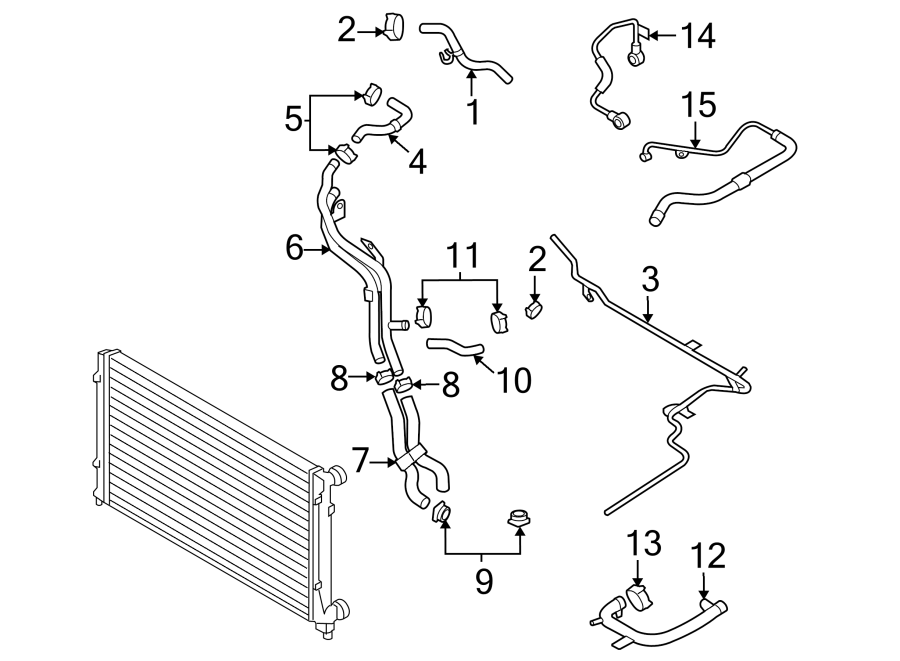 2
1
14
5
4
15
6
11
2
3
8
8
10
7
9
13
12