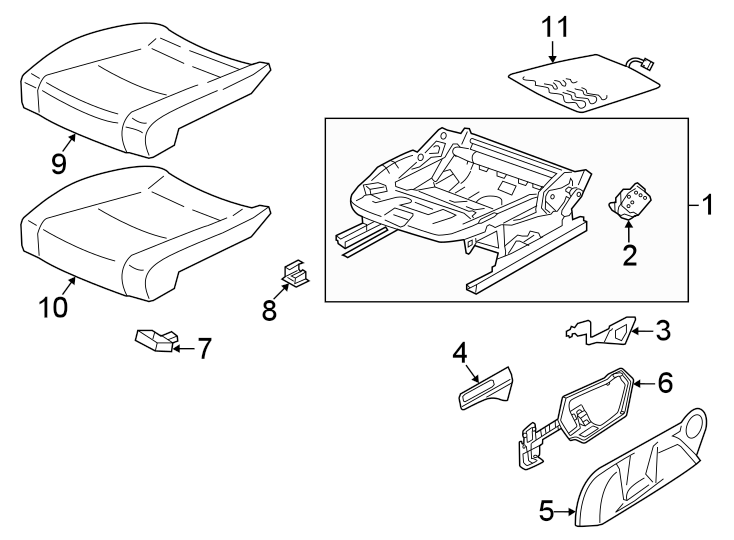 11
9
1
2
10
8
3
7
4
6
5