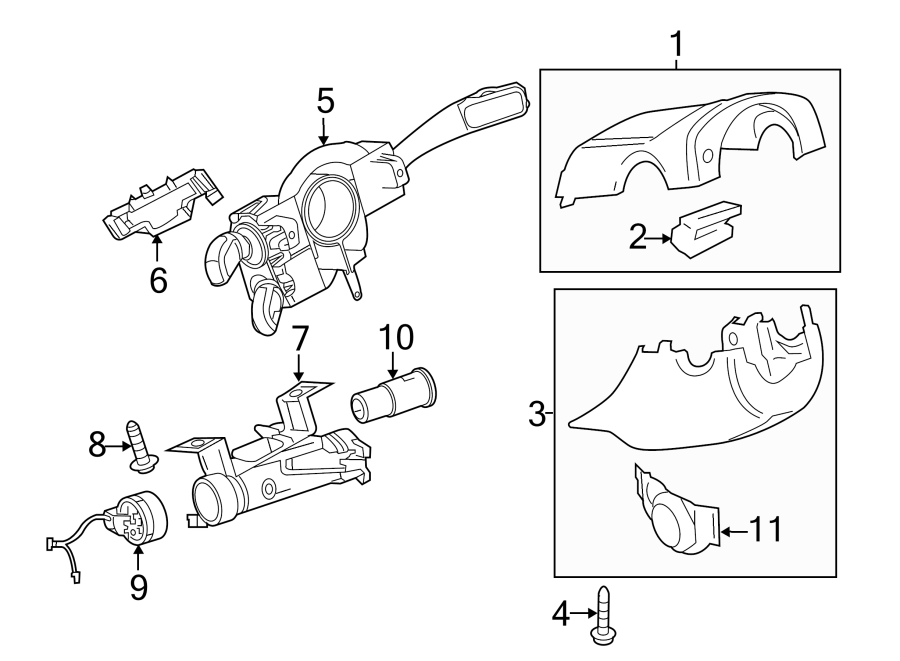 1
5
2
6
7
10
3
8
11
9
4