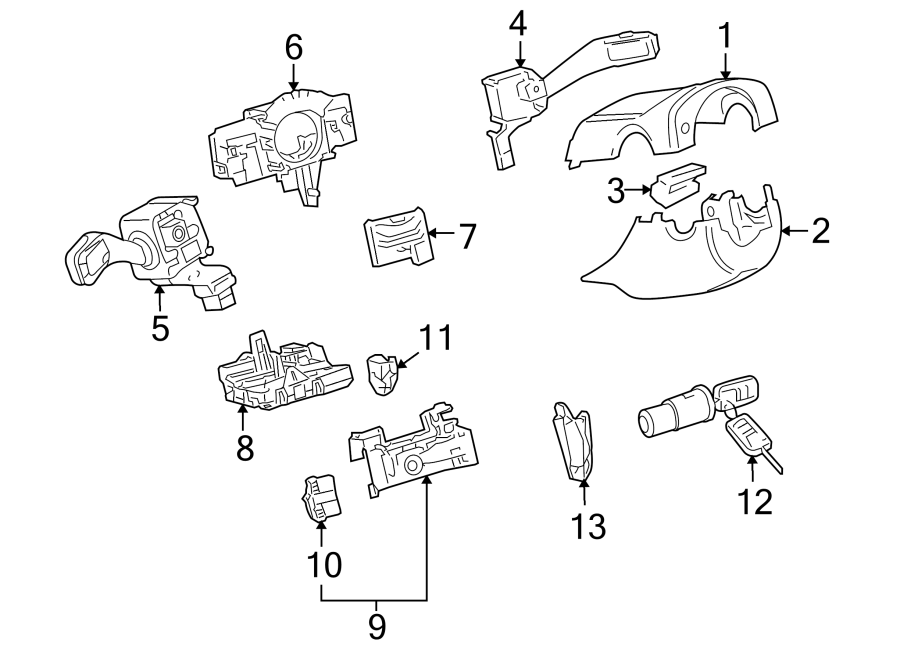 6
4
1
3
2
7
5
11
8
12
13
10
9