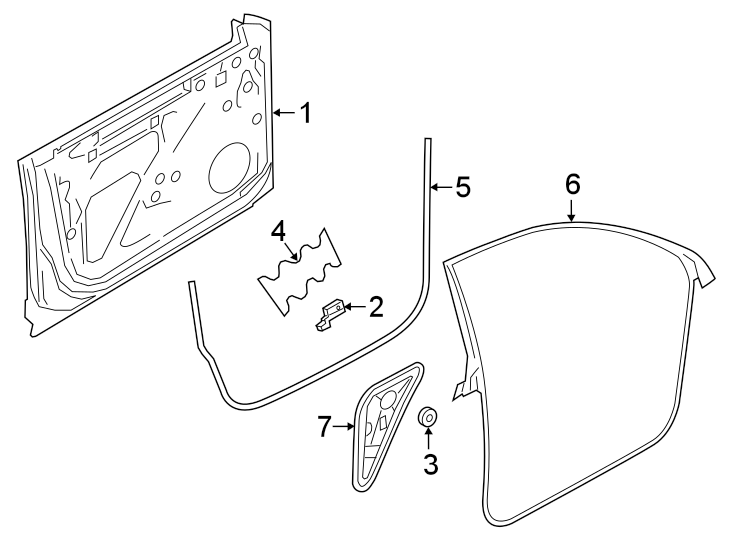 1
5
6
4
2
7
3