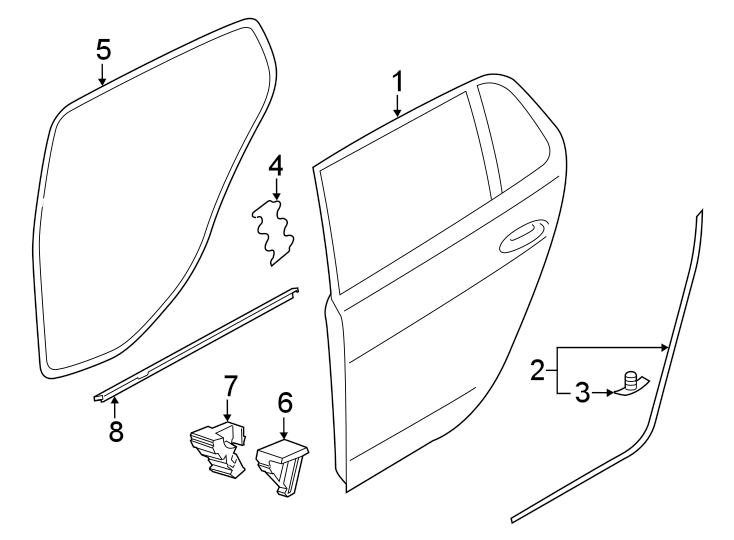 5
1
4
2
3
7
6
8