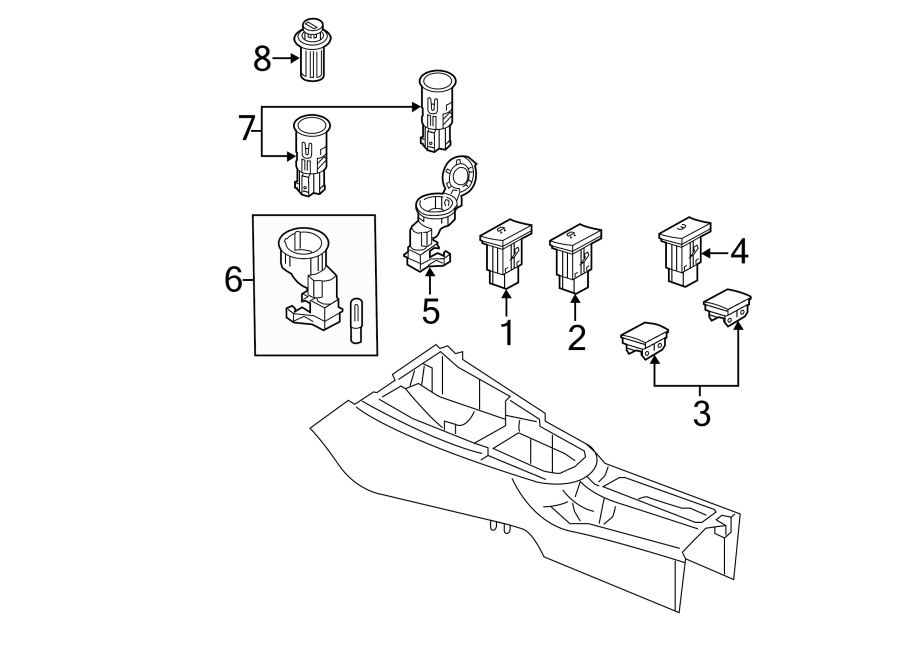 8
7
6
5
1
2
4
3