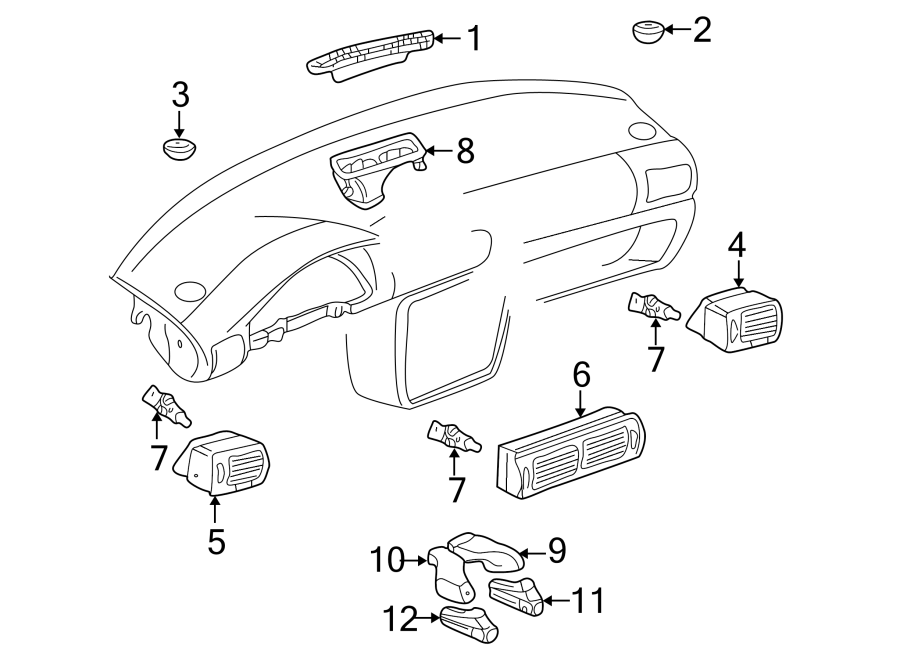 1
2
3
8
4
7
6
7
7
5
10
9
11
12