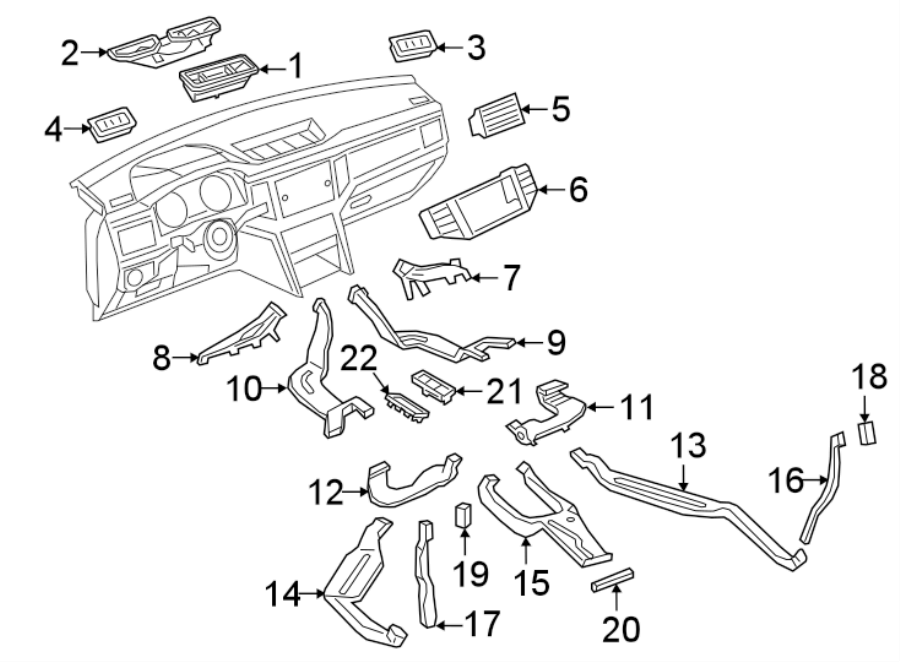 2
1
3
4
5
6
7
8
9
22
10
21
11
18
13
16
12
19
15
14
17
20