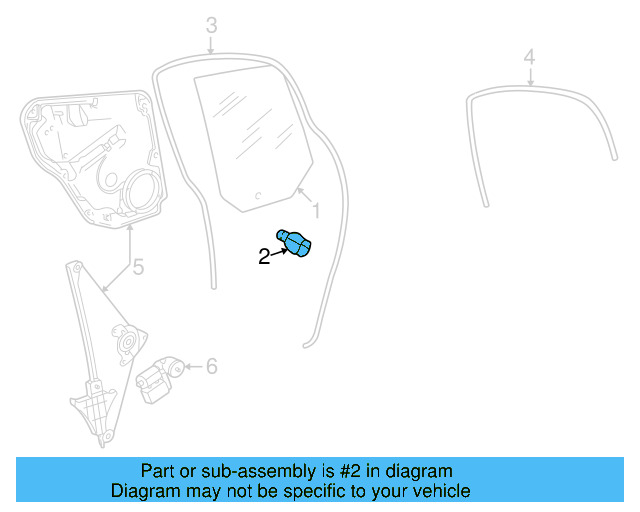 3
4
1
2
5
6
Part or sub-assembly is #2 in diagram
Diagram may not be specific to your vehicle