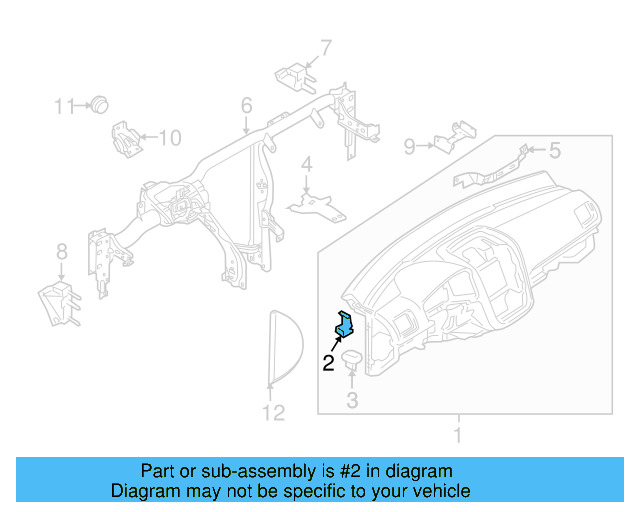 7
11
6
10
9
5
4
8
2
3
12
1

Part or sub-assembly is #2 in diagram
Diagram may not be specific to your vehicle