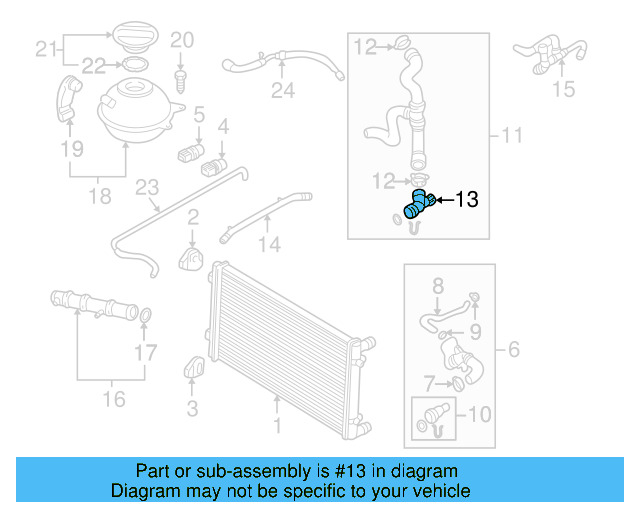 21
22
20
24
12
15
11
19
5
4
18
23
12
13
2
14
8
9
6
17
7
16
3
1
10

Part or sub-assembly is #13 in diagram
Diagram may not be specific to your vehicle