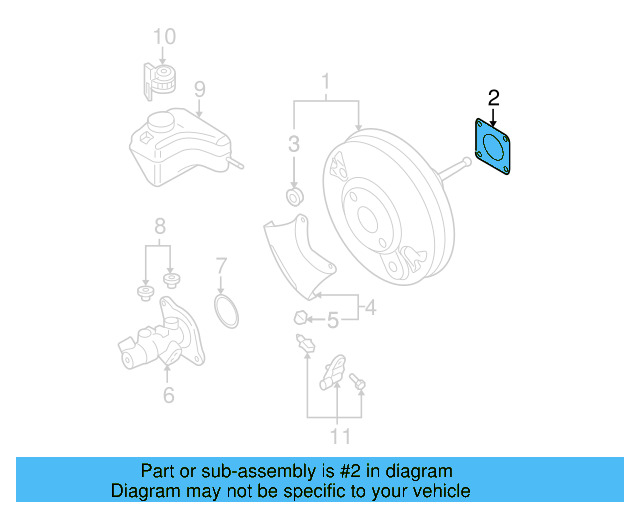 10
9
1
2
3
8
7
4
5
6
11

Part or sub-assembly is #2 in diagram
Diagram may not be specific to your vehicle