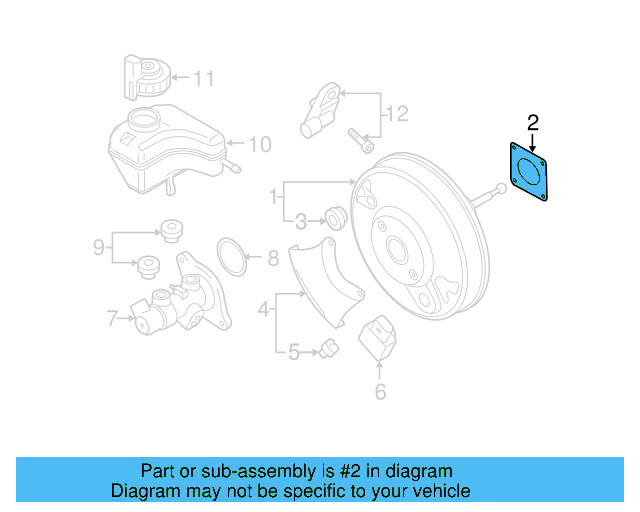 11
12
2
10
1
3
9
8
4
7
5
6

Part or sub-assembly is #2 in diagram
Diagram may not be specific to your vehicle