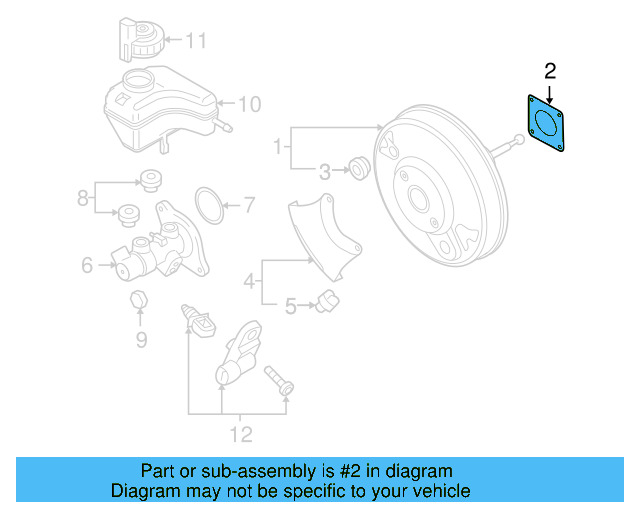 11
10
2
1
3
8
7
6
4
5
9
12

Part or sub-assembly is #2 in diagram
Diagram may not be specific to your vehicle