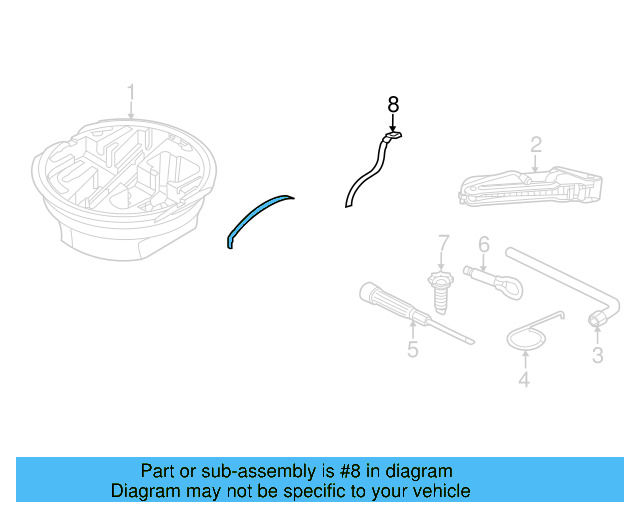 1
8
2
7
6
5
4
3

Part or sub-assembly is #8 in diagram
Diagram may not be specific to your vehicle