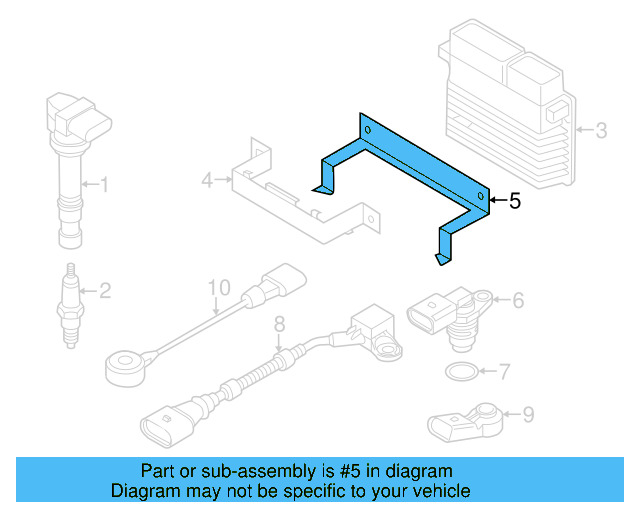 3
1
4
5
2
10
6
8
7
9

Part or sub-assembly is #5 in diagram
Diagram may not be specific to your vehicle