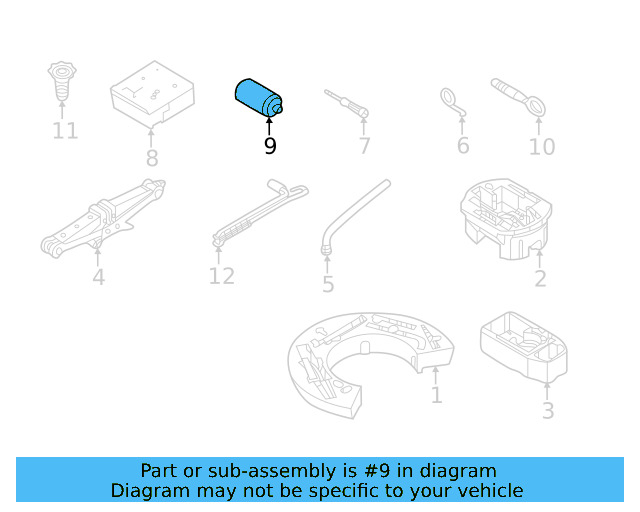 11
8
9
7
6
10
4
12
5
2
1
3

Part or sub-assembly is #9 in diagram
Diagram may not be specific to your vehicle