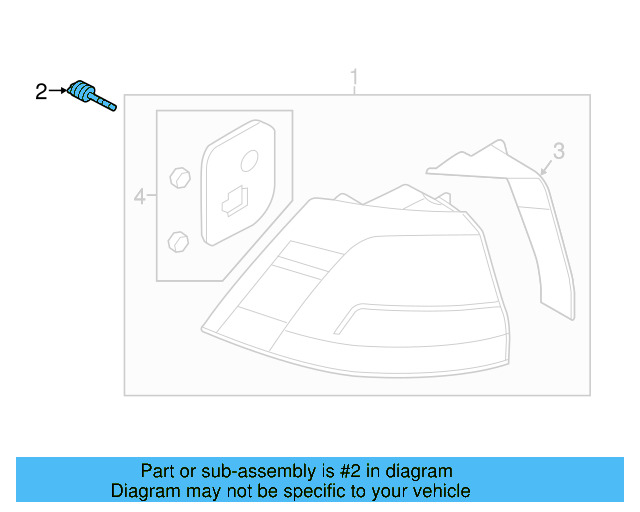 2
1
3
4

Part or sub-assembly is #2 in diagram
Diagram may not be specific to your vehicle