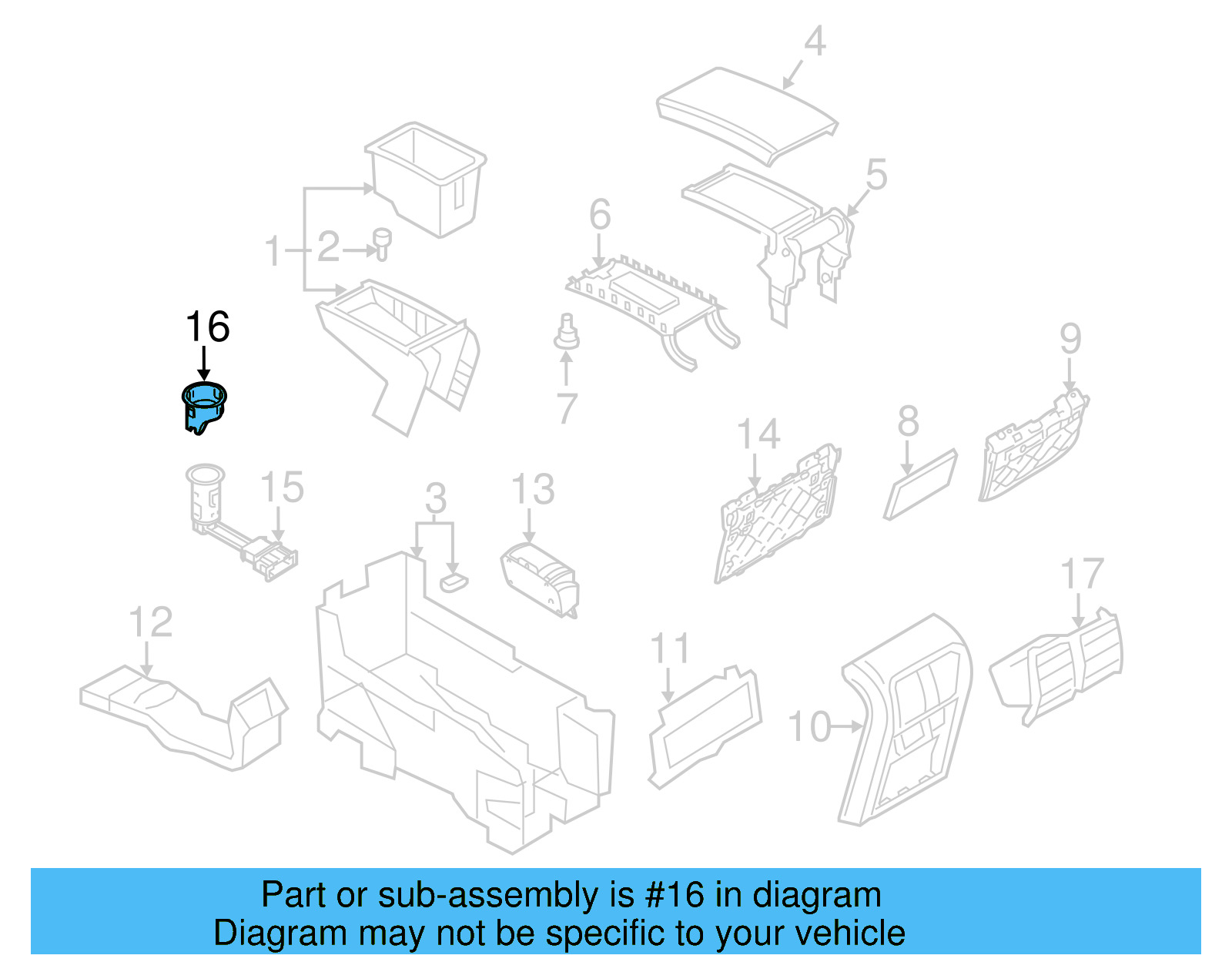 4
5
6
1
2
16
7
9
14
8
15
3
13
17
12
11
10

Part or sub-assembly is #16 in diagram
Diagram may not be specific to your vehicle