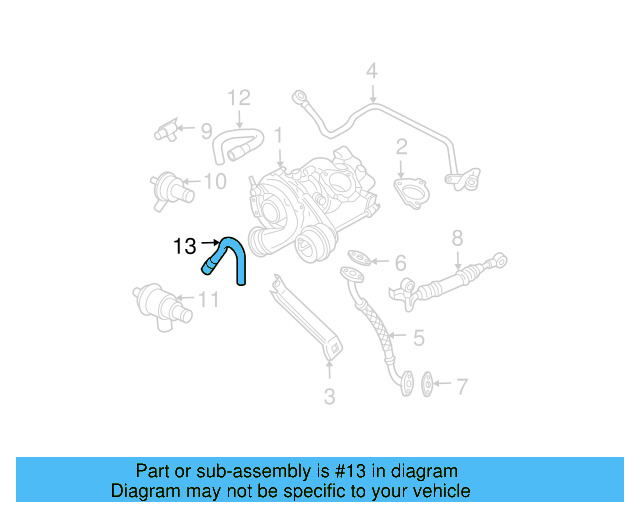 4
12
9
1
2
10
13
8
6
11
5
3
7

Part or sub-assembly is #13 in diagram
Diagram may not be specific to your vehicle