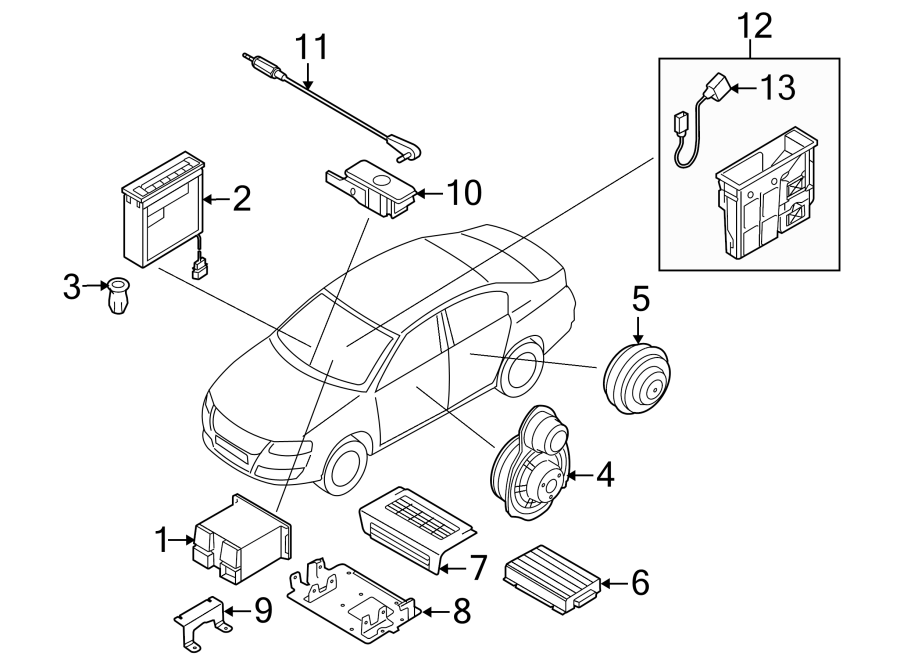 11
12
13
2
10
3
5
4
1
7
6
9
8