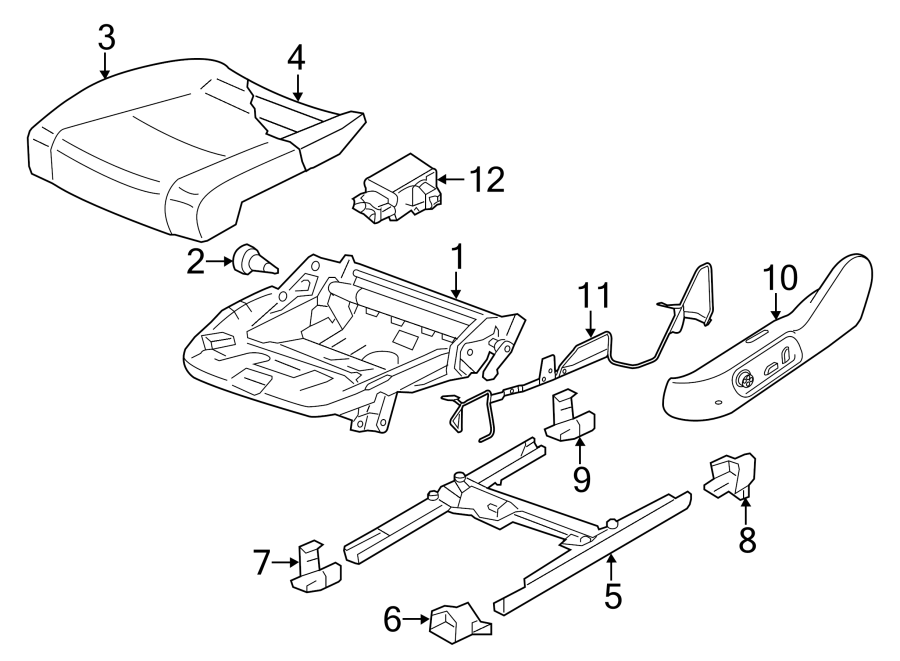 3
4
12
2
1
11
10
9
8
7
5
6