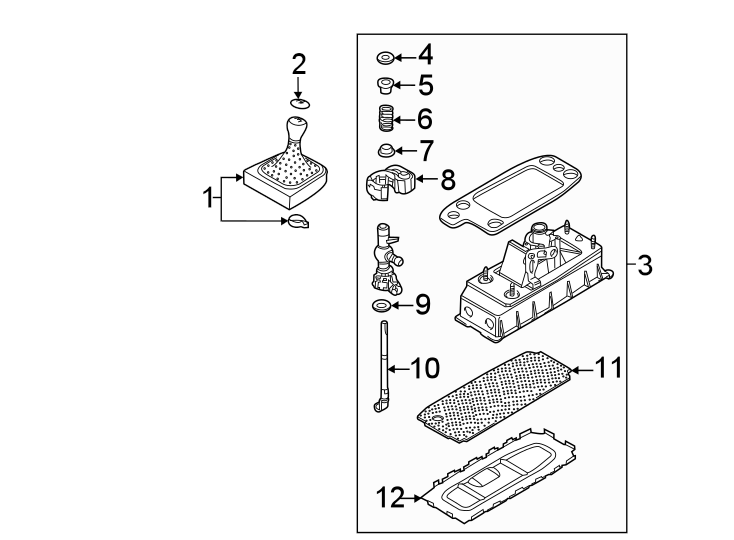 2
1
4
5
6
7
8
3
9
10
11
12