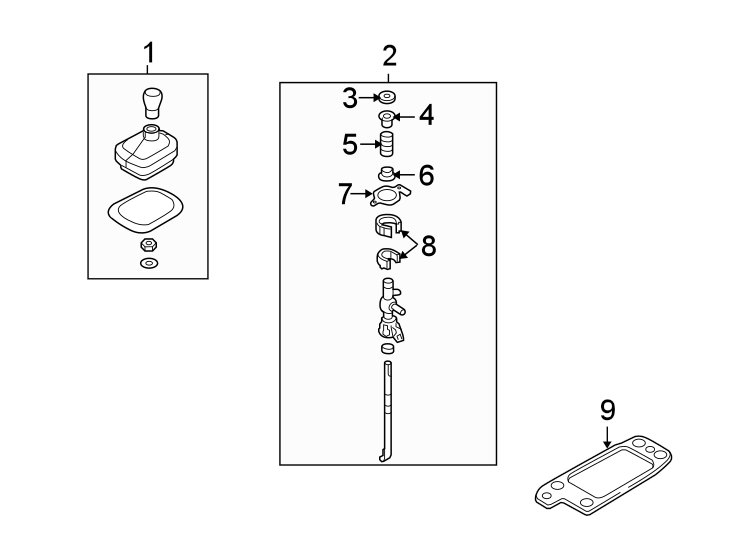 1

2

3

4

5

6

7

8

9