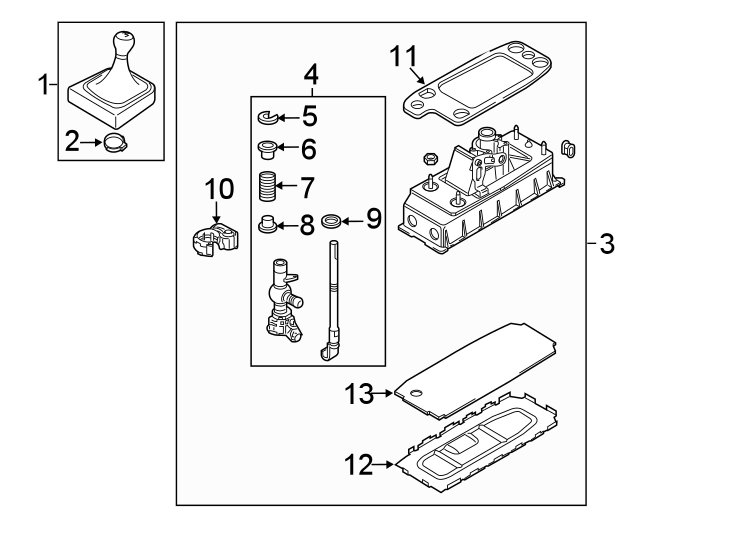 1
2
4
11
5
6
7
10
8
9
3
13
12