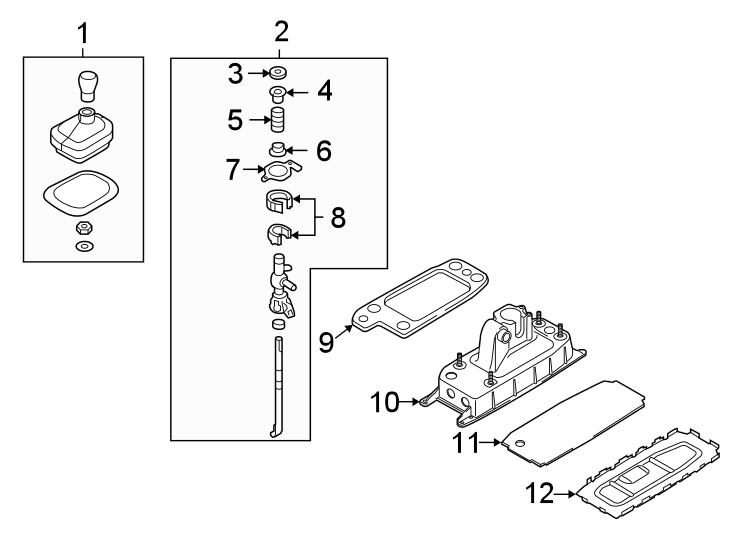 1
2
3
4
5
6
7
8
9
10
11
12