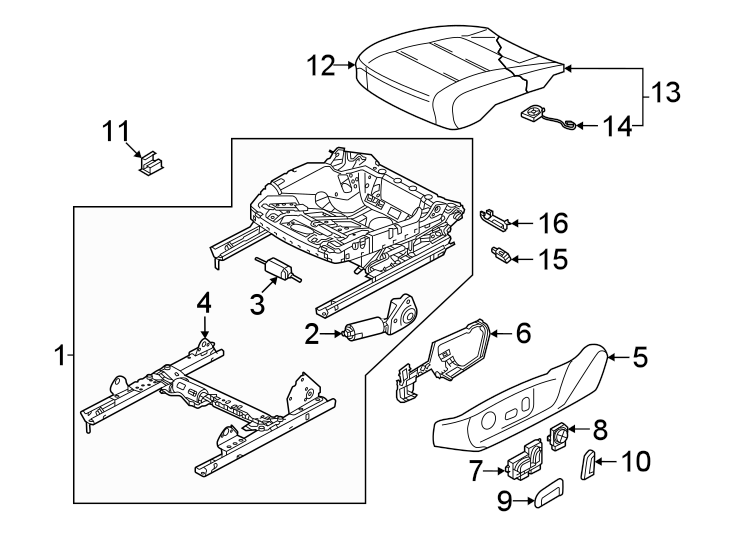 12
13
14
11
16
15
3
4
2
6
1
5
8
7
10
9