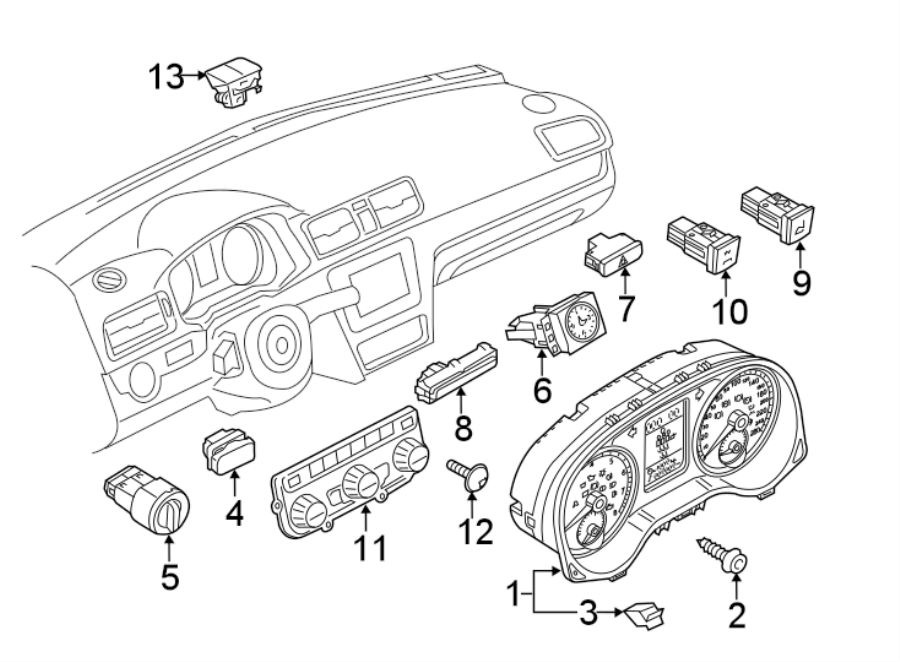 13
7
10
9
6
8
4
5
11
12
1
3
2