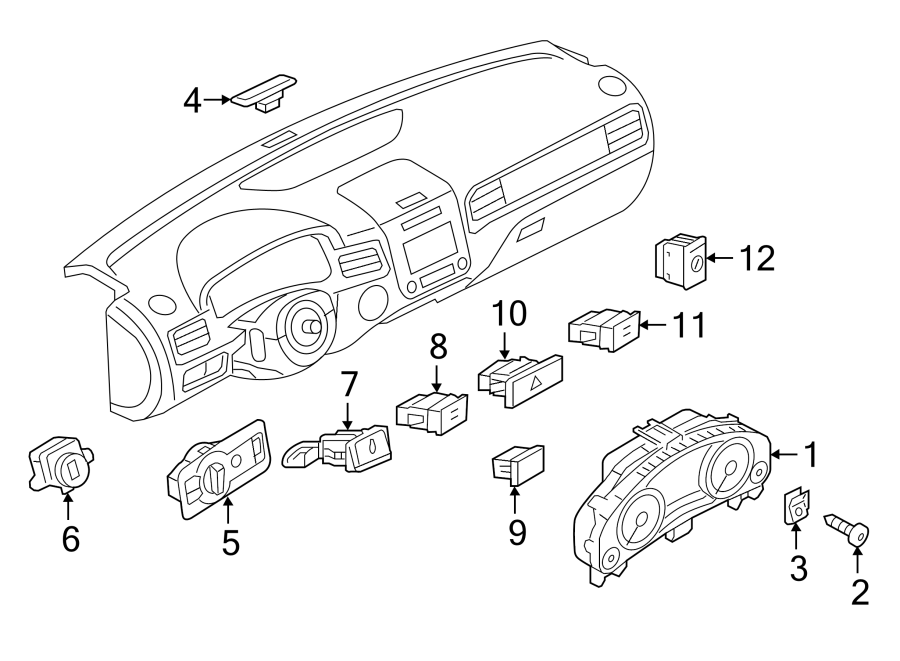 4
12
10
11
8
7
1
6
5
9
3
2