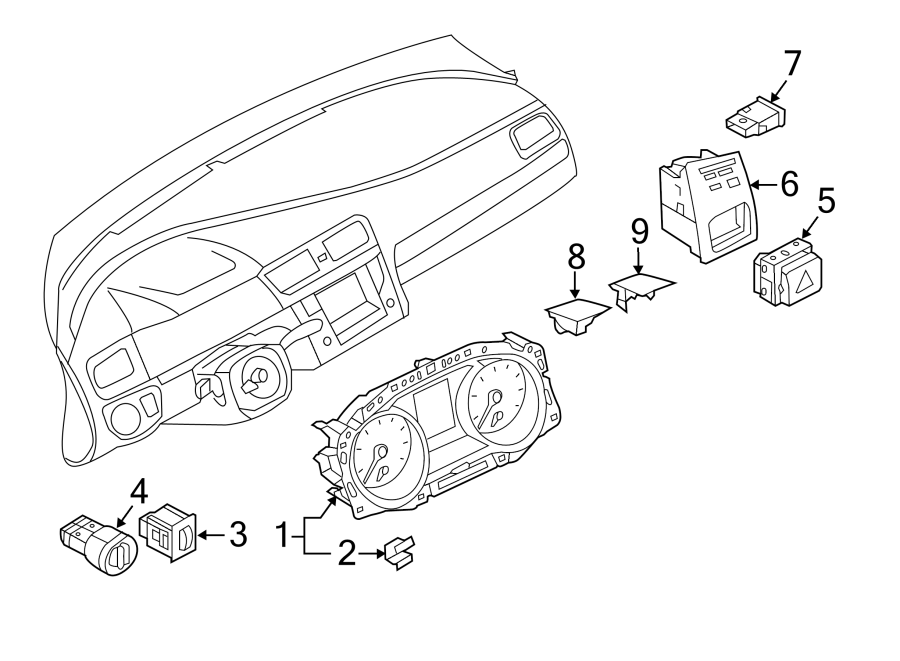 7
6
5
9
8
4
3
1
2