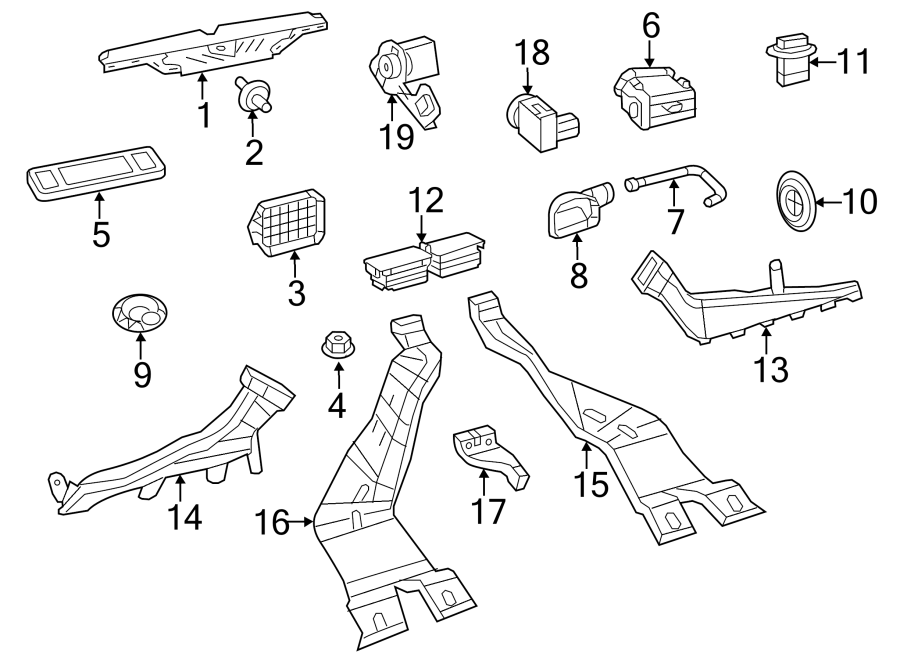 1
2
19
18
6
11
5
3
12
8
7
10
9
4
13
14
16
17
15