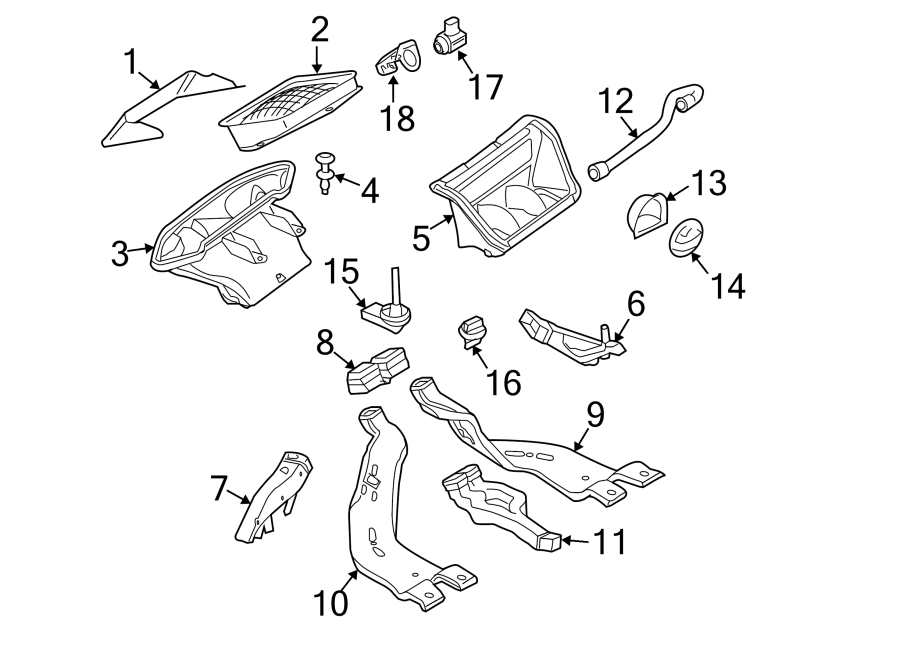 1
2
18
17
12
4
13
3
5
14
15
6
8
16
9
7
11
10