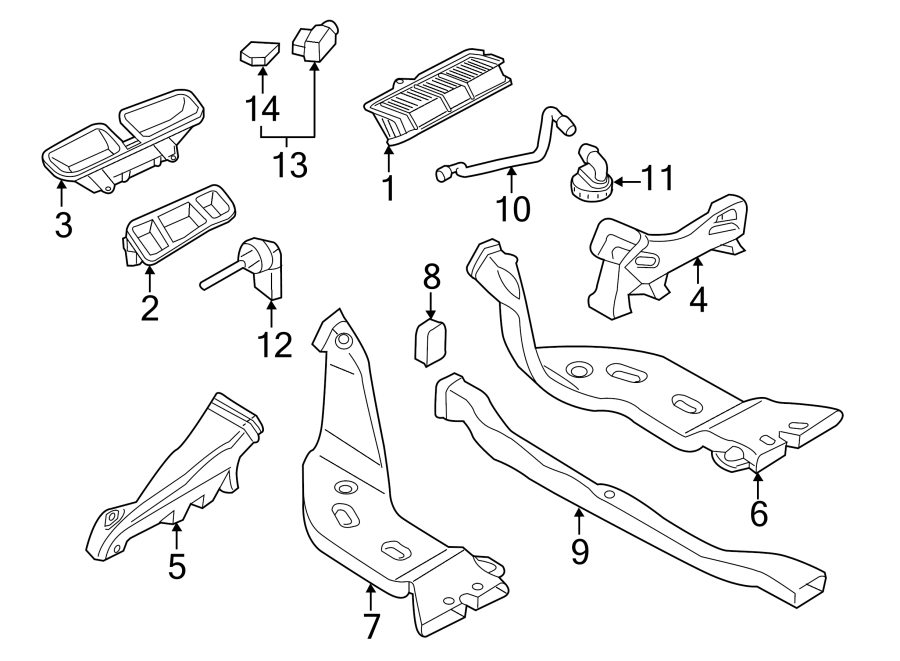 14
13
1
10
11
3
2
12
8
4
5
7
9
6