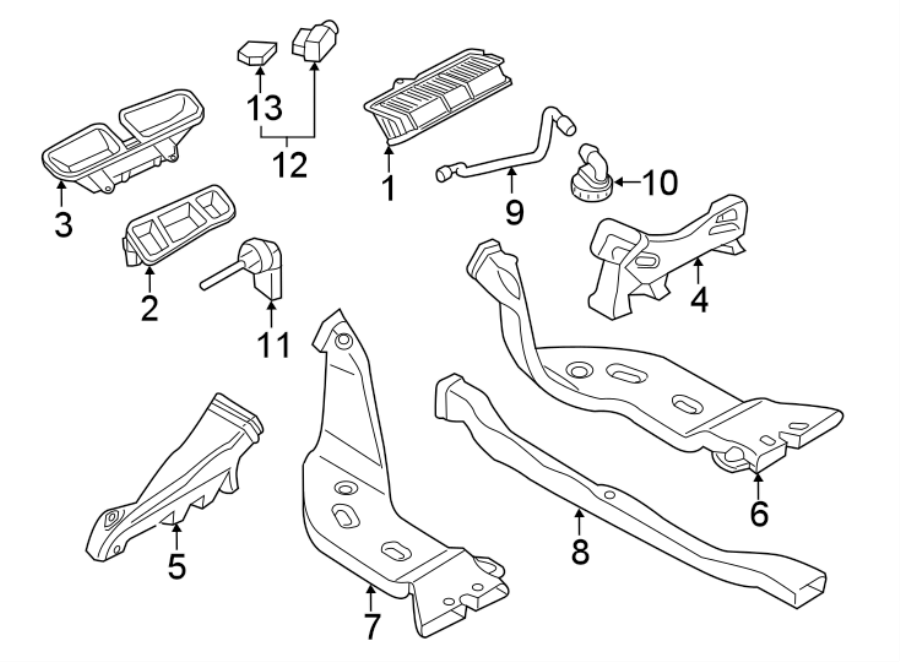 13
12
1
9
10
3
2
11
4
5
7
8
6