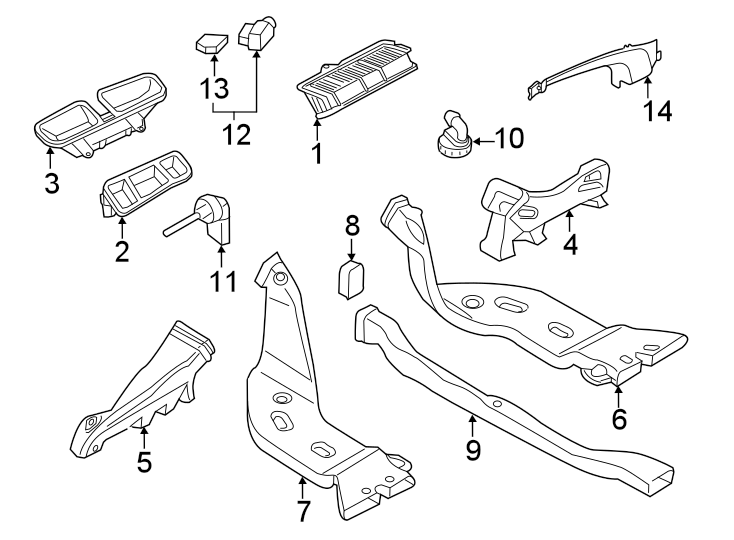 13
12
1
14
10
3
2
11
8
4
5
7
9
6