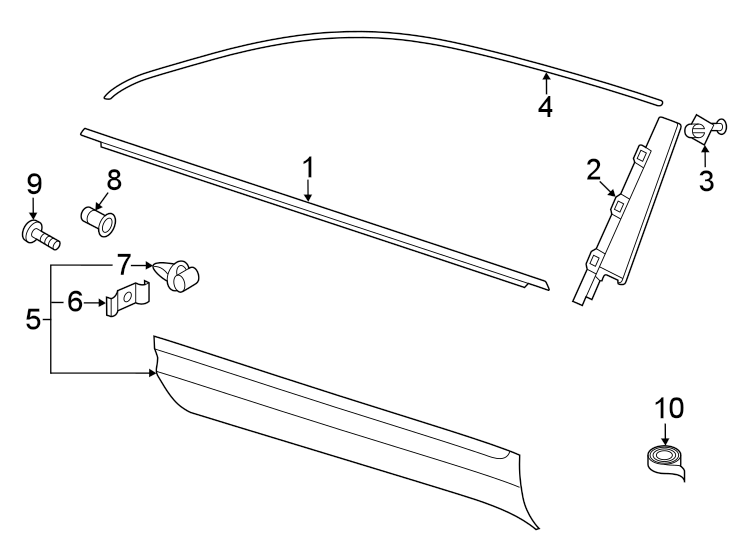 4
1
2
3
9
8
7
6
5
10