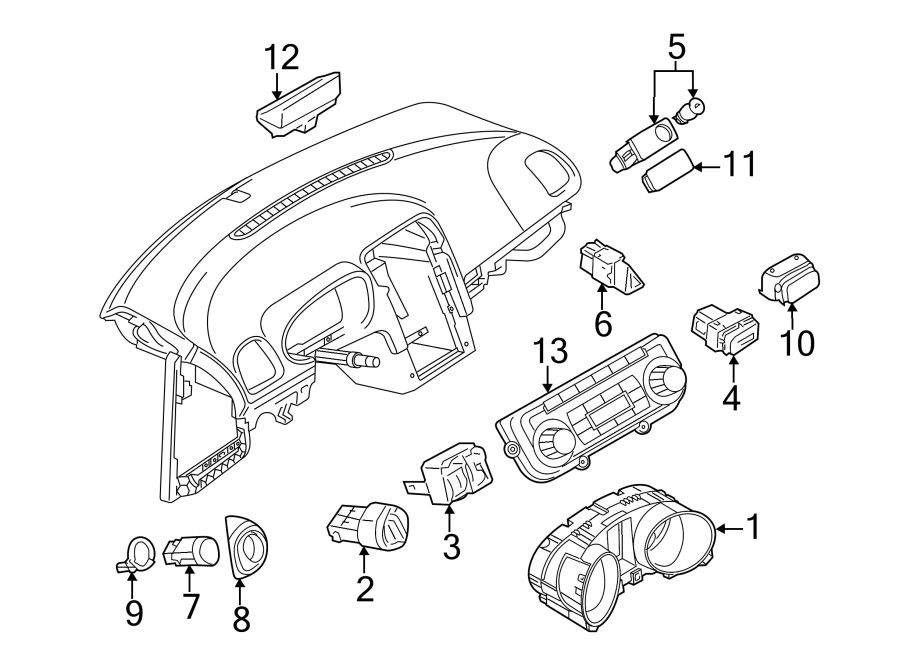 12
5
11
6
10
13
4
1
3
2
9
7
8