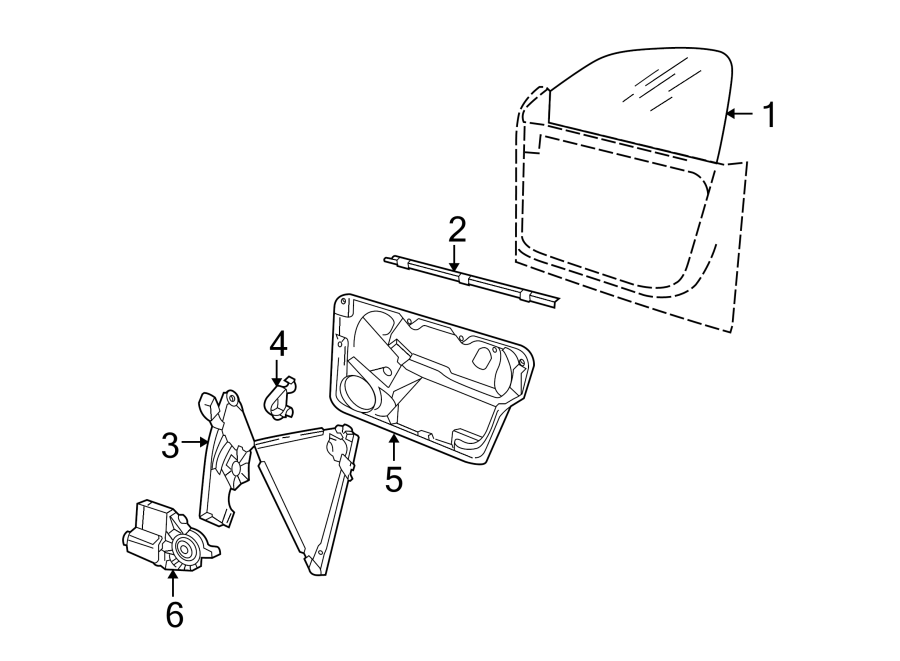 1
2
4
3
5
6