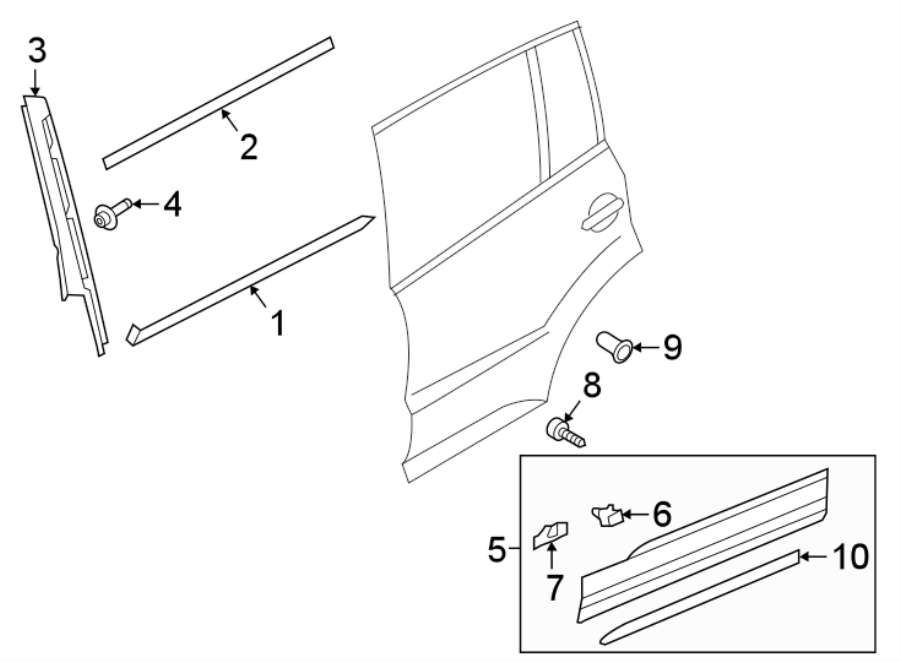 3
2
4
1
9
8
6
5
7
10