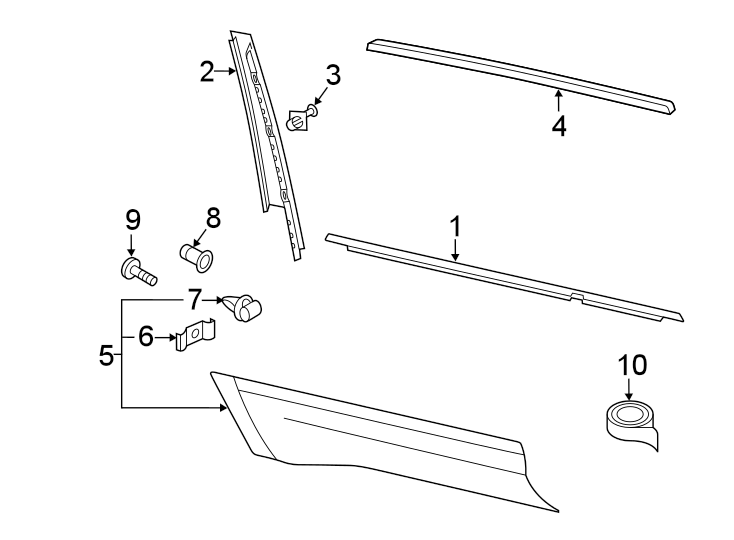 2
3
4
9
8
1
7
6
5
10