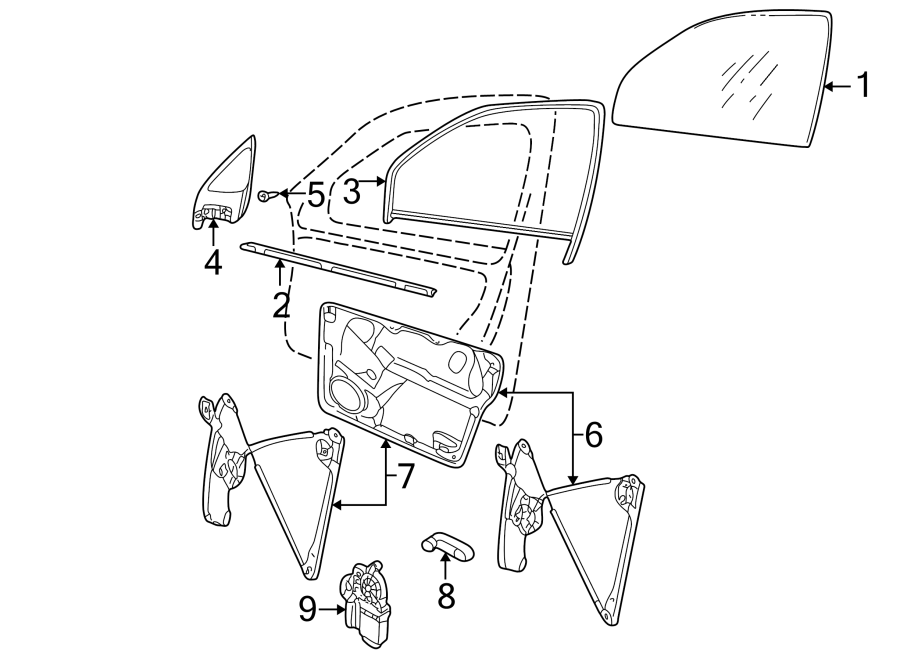 1
5
3
4
2
6
7
8
9