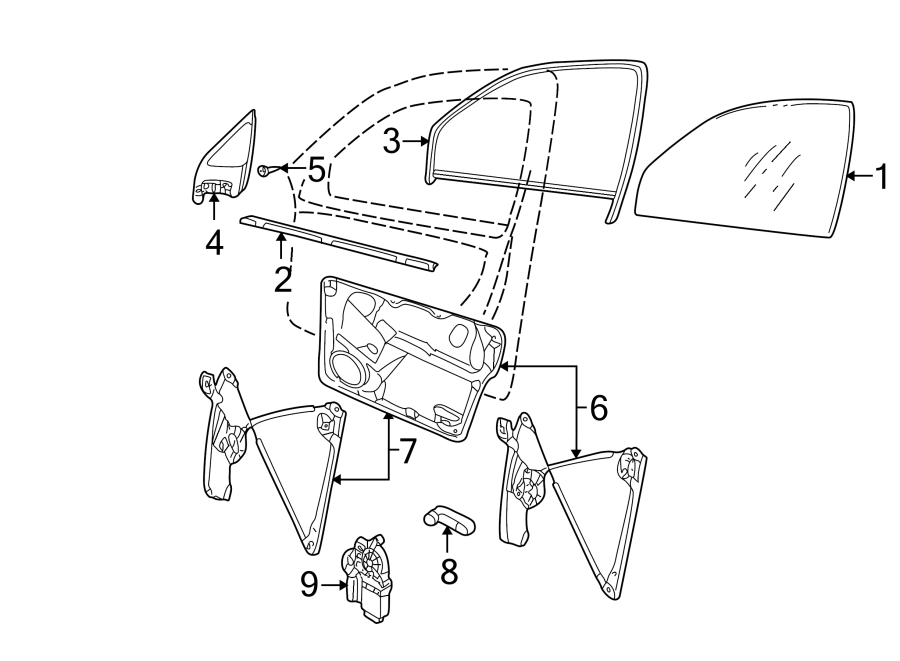 3
1
5
4
2
6
7
8
9